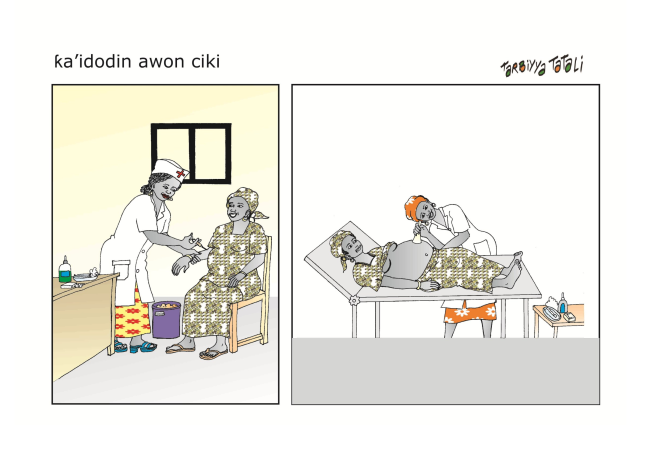 ƙa'idodin awon ciki

Tarbiyya Tatali