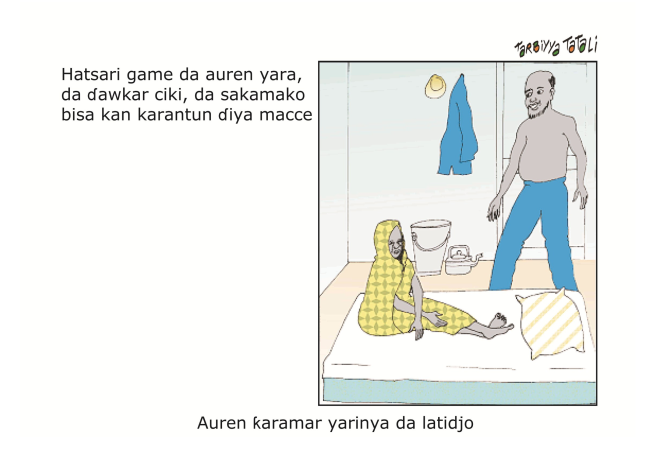 Tarbiyya Tatali

Hatsari game da auren yara, da ɗawkar ciki, da sakamako bisa kan karantun ɗiya macce

Auren ƙaramar yarinya da latidjo